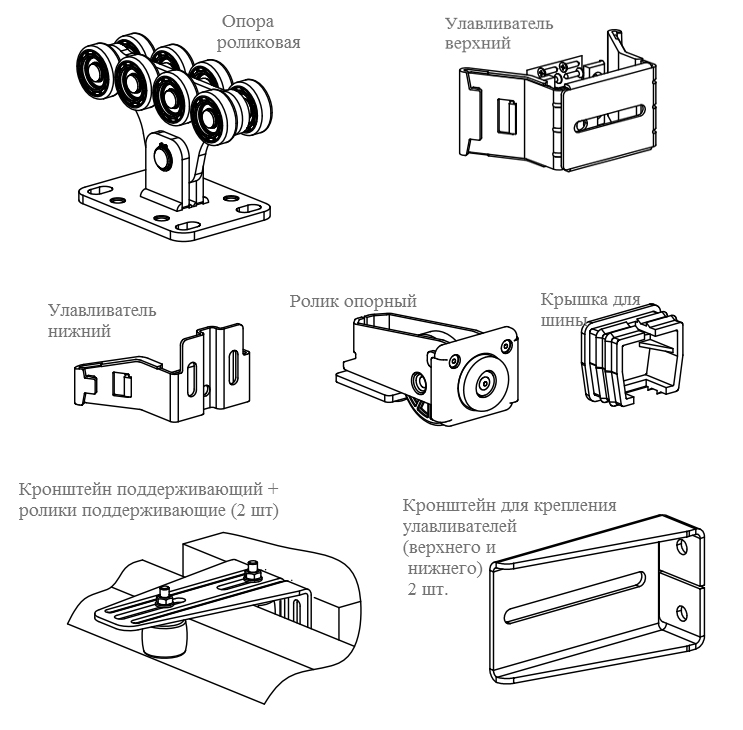 Опора роликовая

Улавливатель верхний

Улавливатель нижний

Ролик опорный

Крышка для шины

Кронштейн поддерживающий + ролики поддерживающие (2 шт)

Кронштейн для крепления улавливателей (верхнего и нижнего) 2 шт.